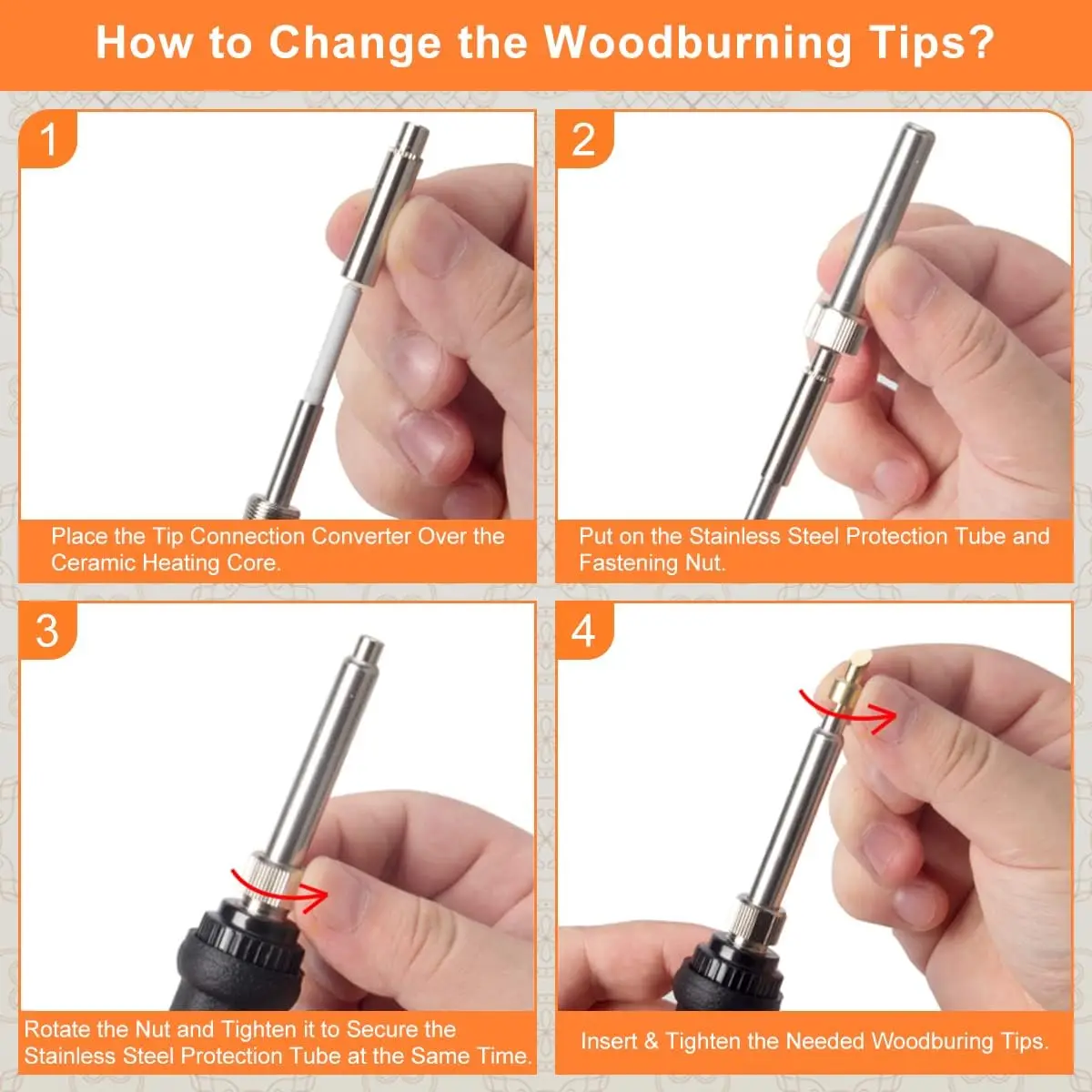 How to Change the Woodburning Tips?

1

Place the Tip Connection Converter Over the Ceramic Heating Core.

2

Put on the Stainless Steel Protection Tube and Fastening Nut.

3

Rotate the Nut and Tighten it to Secure the Stainless Steel Protection Tube at the Same Time.

4

Insert & Tighten the Needed Woodburing Tips.