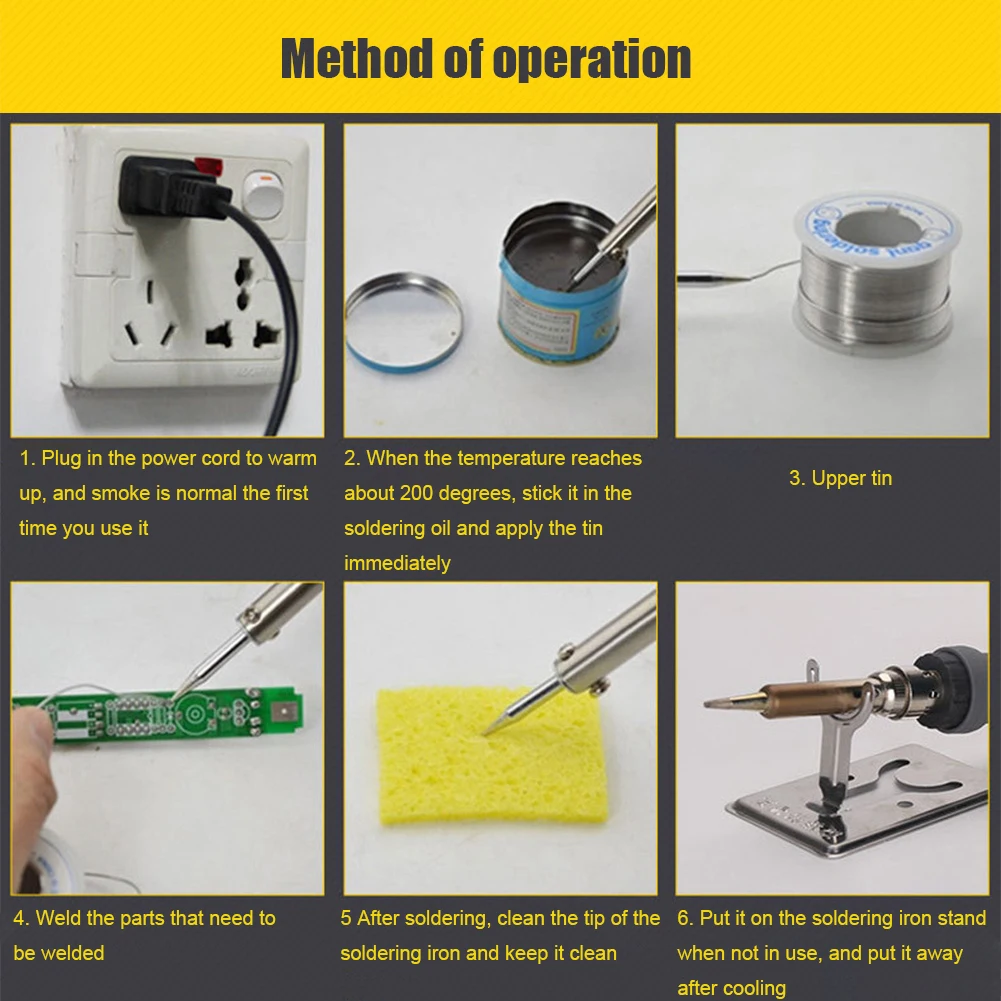 Method of operation

1. Plug in the power cord to warm up, and smoke is normal the first time you use it

2. When the temperature reaches about 200 degrees, stick it in the soldering oil and apply the tin immediately

3. Upper tin

4. Weld the parts that need to be welded

5 After soldering, clean the tip of the soldering iron and keep it clean

6. Put it on the soldering iron stand when not in use, and put it away after cooling